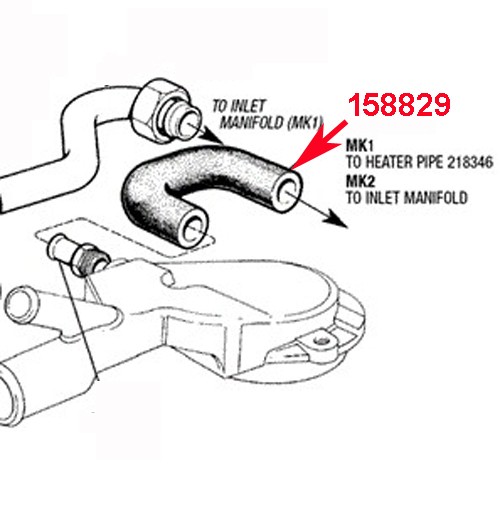 TO INLET MANIFOLD (MK1)

158829

MK1
TO HEATER PIPE 218346
MK2
TO INLET MANIFOLD